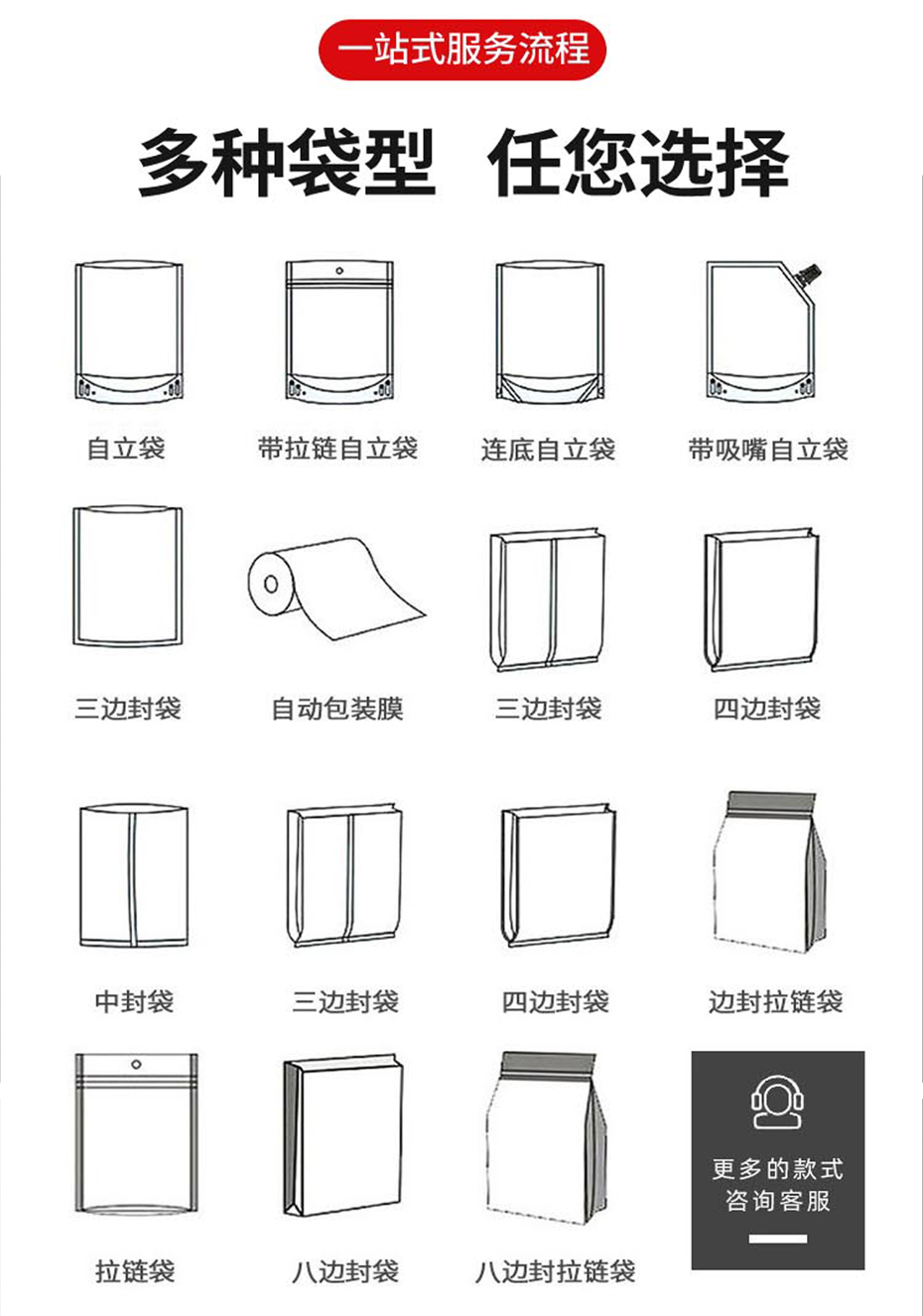 一站式服务流程

多种袋型 任您选择

自立袋

带拉链自立袋

连底自立袋

带吸嘴自立袋

三边封袋

自动包装膜

三边封袋

四边封袋

中封袋

三边封袋

四边封袋

边封拉链袋

拉链袋

八边封袋

八边封拉链袋

更多的款式
咨询客服