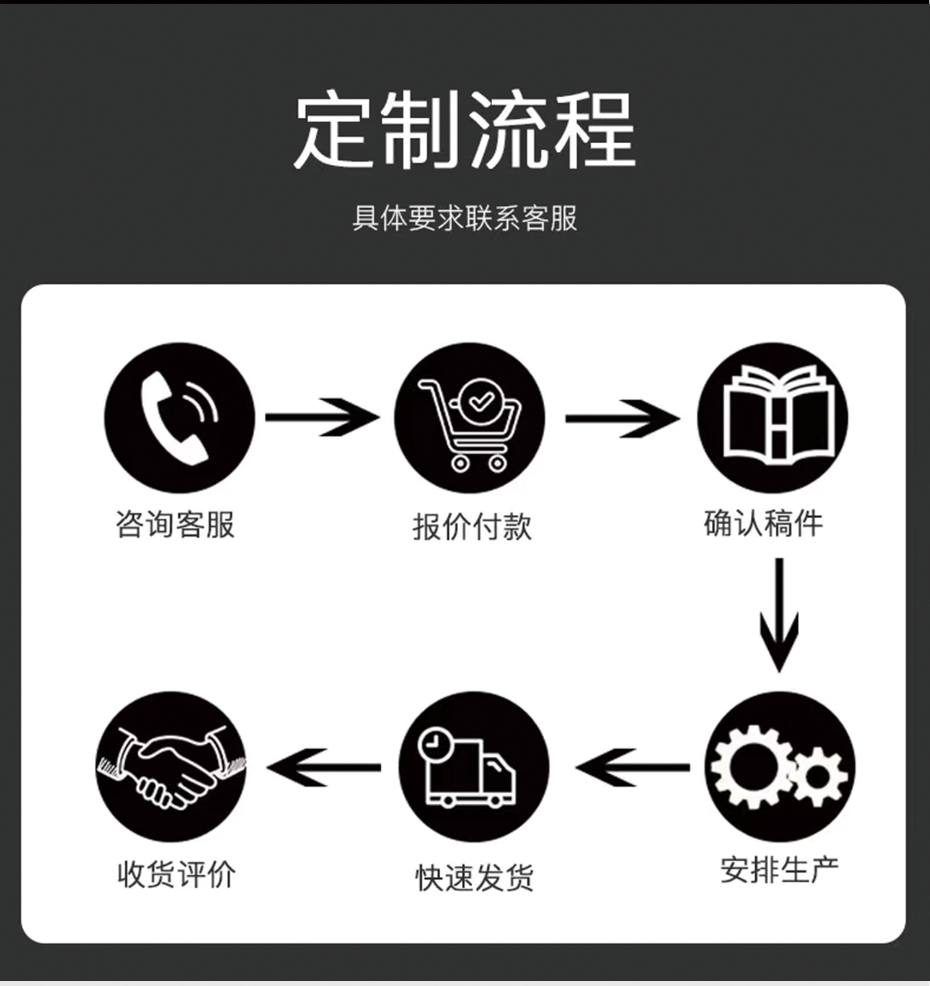 定制流程

具体要求联系客服

咨询客服

报价付款

确认稿件

安排生产

快速发货

收货评价